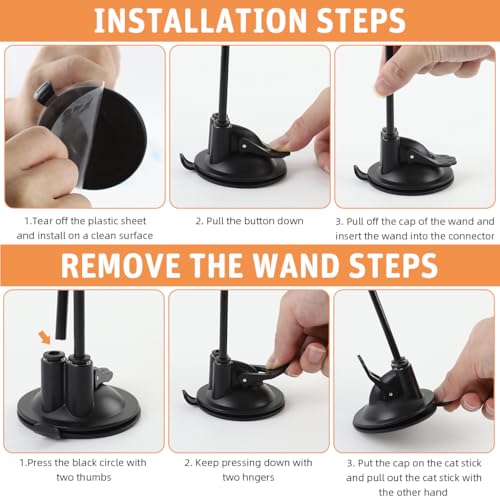 INSTALLATION STEPS

1.Tear off the plastic sheet and install on a clean surface

2. Pull the button down

3. Pull off the cap of the wand and insert the wand into the connector

REMOVE THE WAND STEPS

1.Press the black circle with two thumbs

2. Keep pressing down with two hngers

3. Put the cap on the cat stick and pull out the cat stick with the other hand